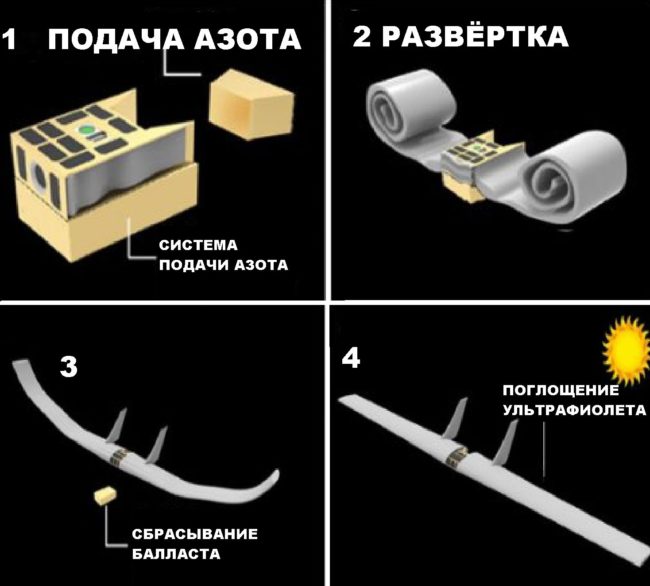 1 ПОДАЧА АЗОТА

СИСТЕМА ПОДАЧИ АЗОТА

2 РАЗВЁРТКА

3

СБРАСЫВАНИЕ БАЛЛАСТА

4

ПОГЛОЩЕНИЕ УЛЬТРАФИОЛЕТА